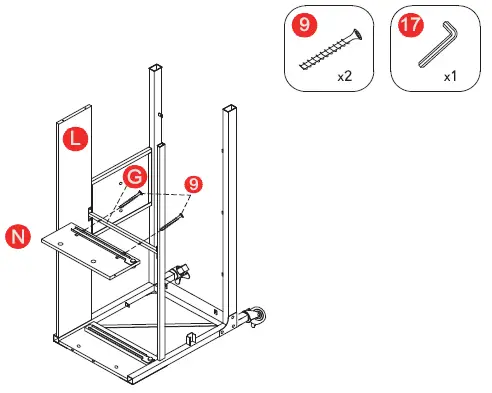 9
x2
17
x1
L
G
9
N