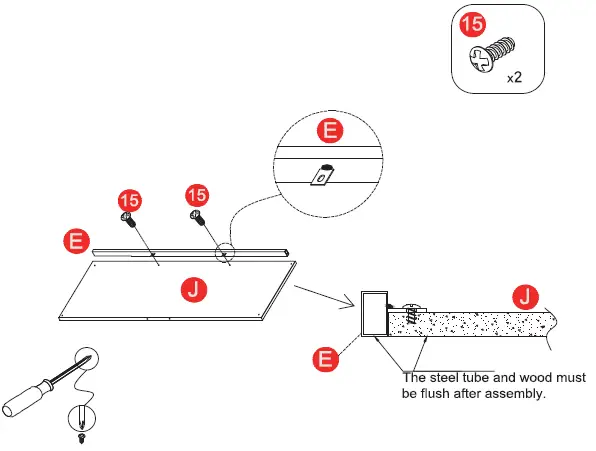 15
x2

E

15
15
E
J

J
E
The steel tube and wood must be flush after assembly.