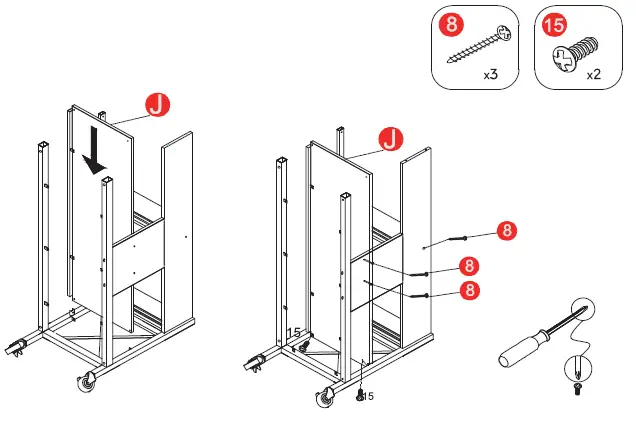 8
x3

15
x2

J

J

8

8

8

15

15