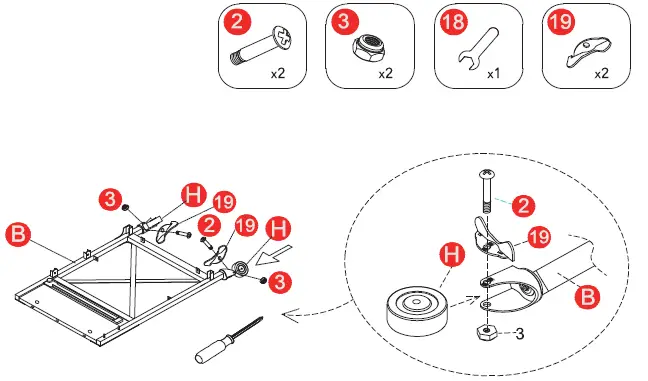 2
x2
3
x2
18
x1
19
x2

3
H
19
B
2
19
H
3

2
19
H
B
3