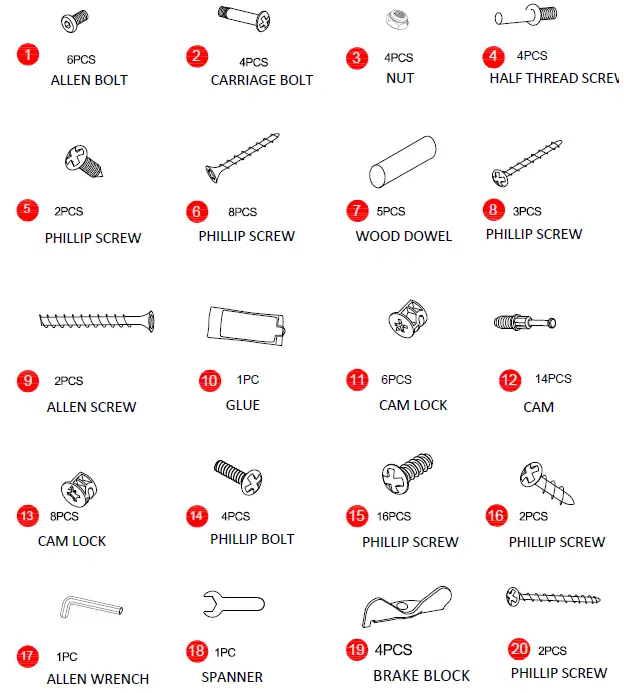 1 6PCS
ALLEN BOLT

2 4PCS
CARRIAGE BOLT

3 4PCS
NUT

4 4PCS
HALF THREAD SCREW

5 2PCS
PHILLIP SCREW

6 8PCS
PHILLIP SCREW

7 5PCS
WOOD DOWEL

8 3PCS
PHILLIP SCREW

9 2PCS
ALLEN SCREW

10 1PC
GLUE

11 6PCS
CAM LOCK

12 14PCS
CAM

13 8PCS
CAM LOCK

14 4PCS
PHILLIP BOLT

15 16PCS
PHILLIP SCREW

16 2PCS
PHILLIP SCREW

17 1PC
ALLEN WRENCH

18 1PC
SPANNER

19 4PCS
BRAKE BLOCK

20 2PCS
PHILLIP SCREW