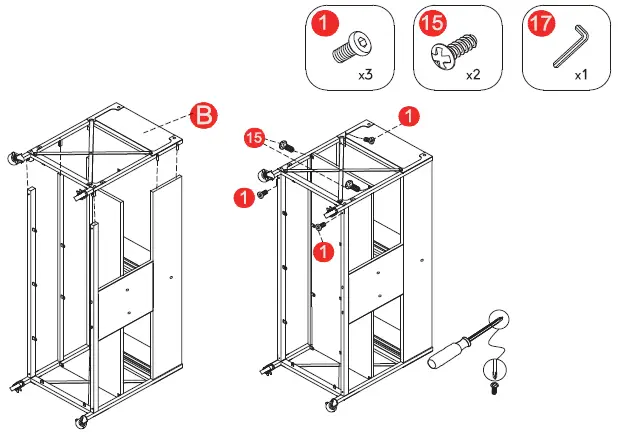 1
x3
15
x2
17
x1
B
15
1
1
1