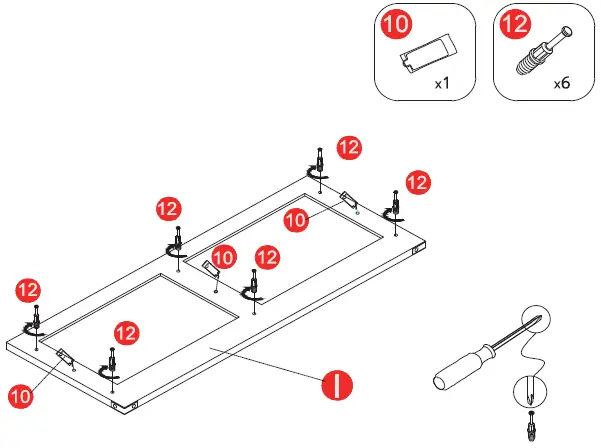 10
x1
12
x6
12
12
12
10
10
12
12
12
10
I