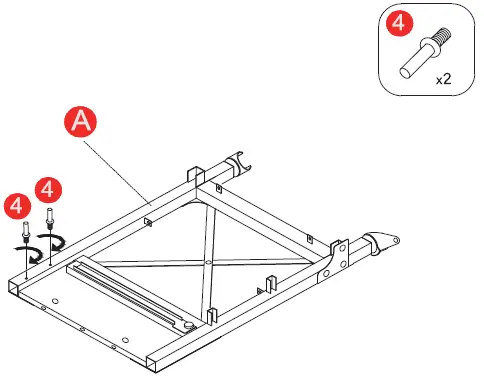 4
x2
A
4
4