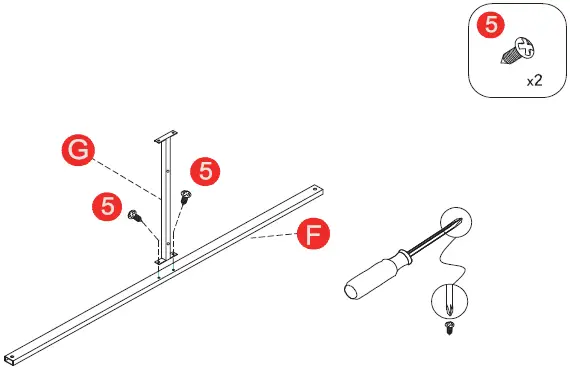 5
x2

G
5
5
F