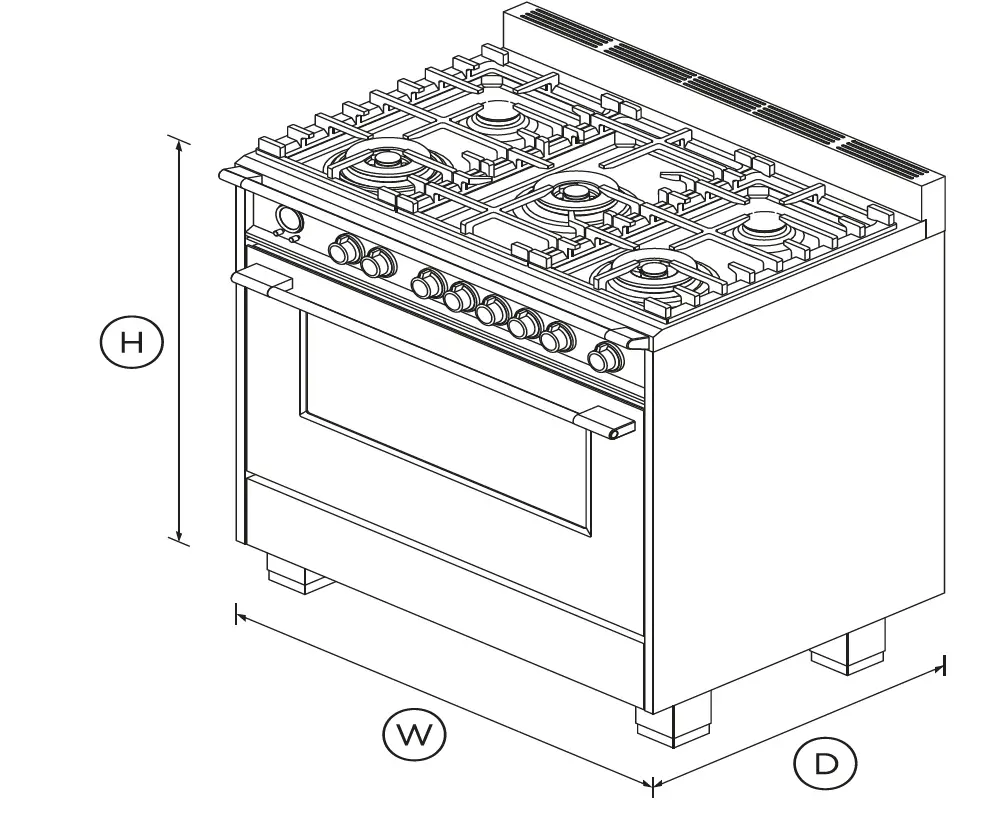 H

W

D