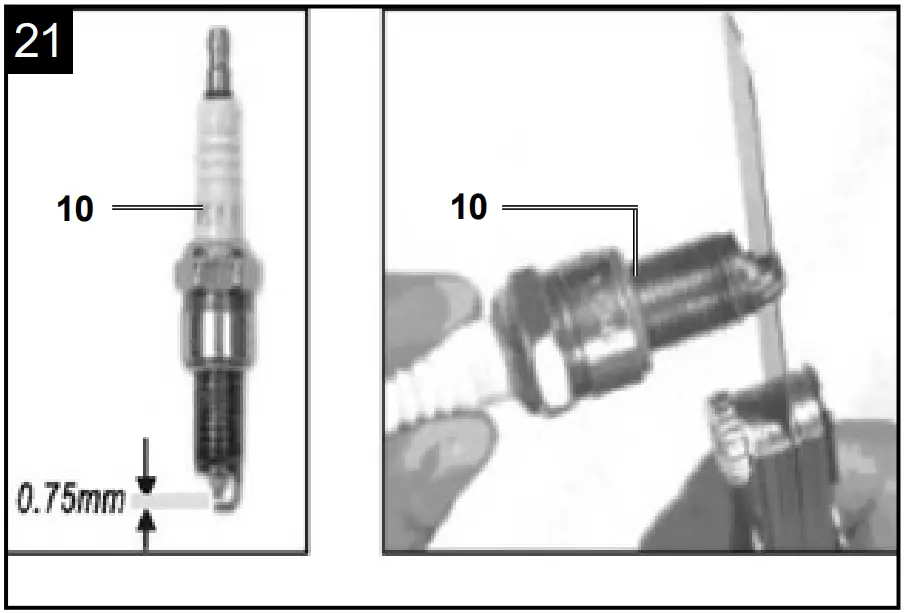 21

10

0.75mm

10