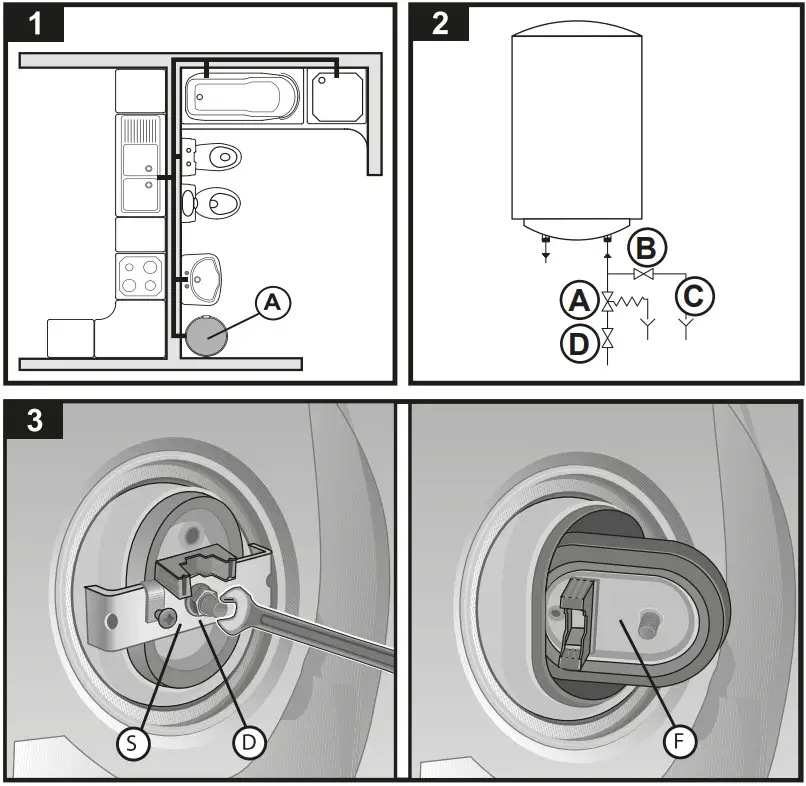 1

A

2

B

A

C

D

3

S

D

F