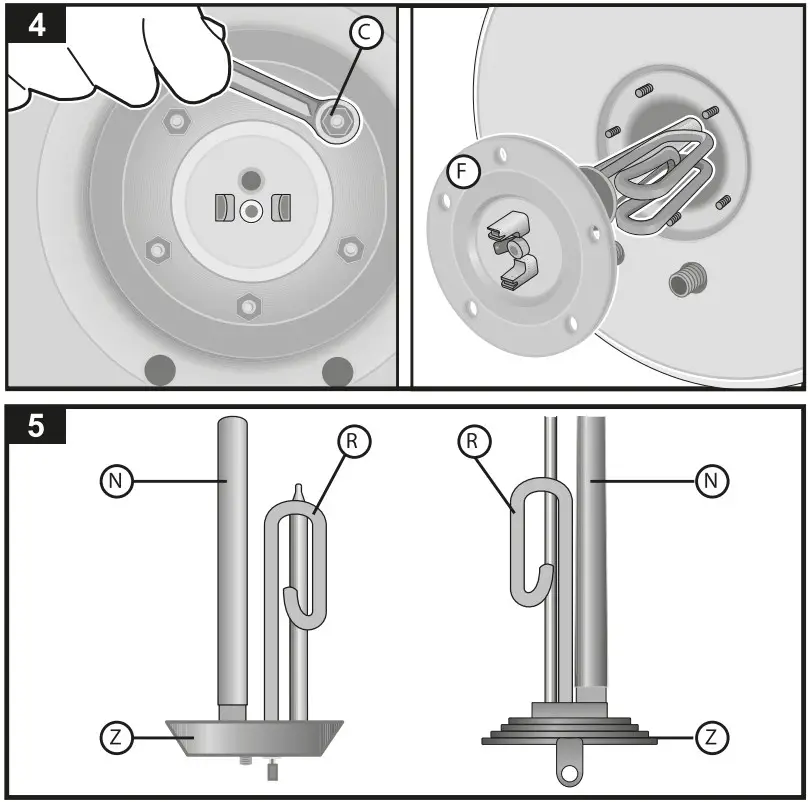 4
C
F
5
N
R
Z
R
N
Z