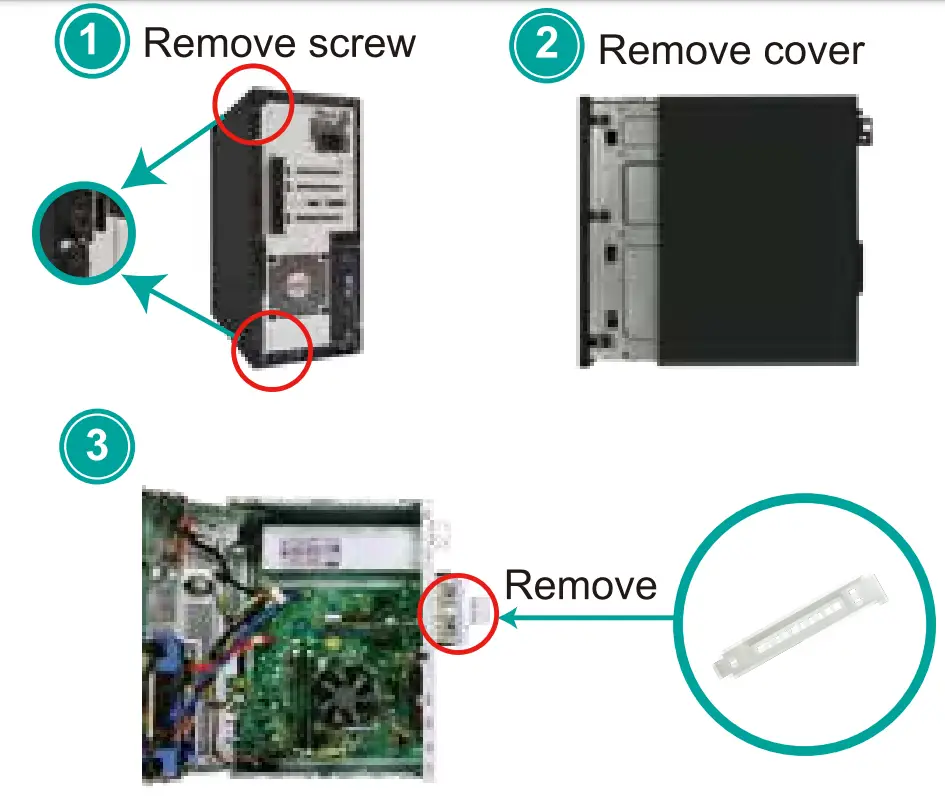 1 Remove screw

2 Remove cover

3

Remove