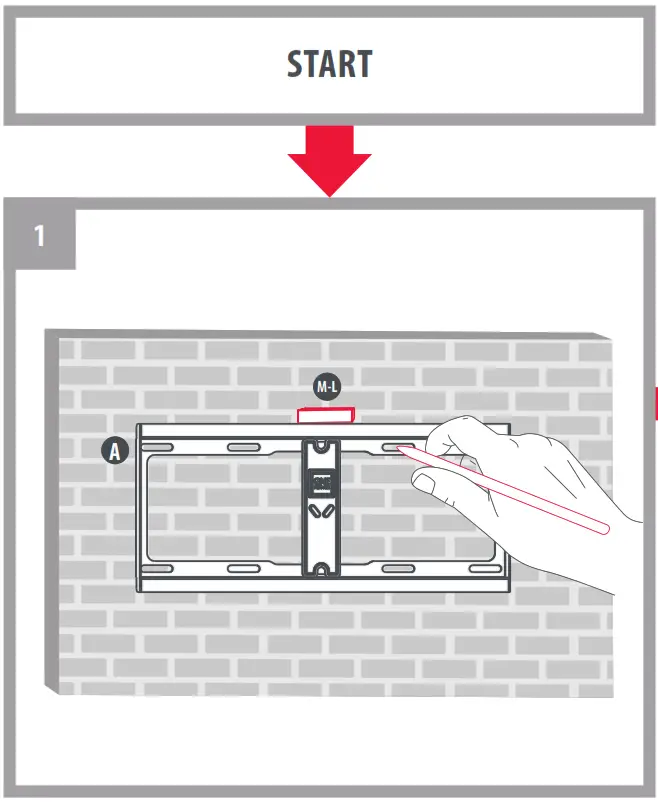 START

1

M-L

A