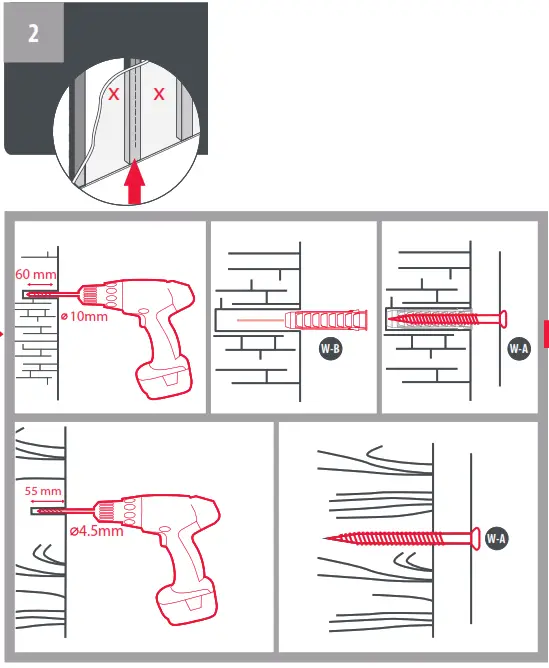 2

X X

60 mm

ø 10mm

W-B

W-A

55 mm

ø4.5mm

W-A