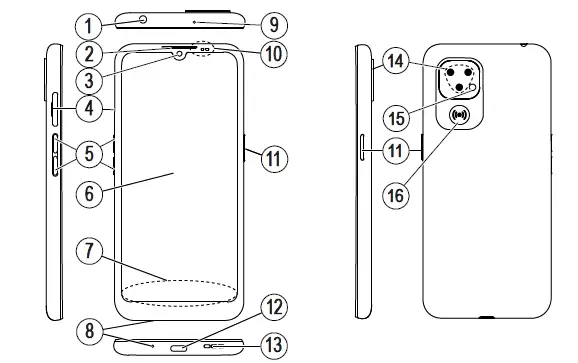 1
9
2
10
3
4
5
11
6
7
8
12
13
14
15
11
16