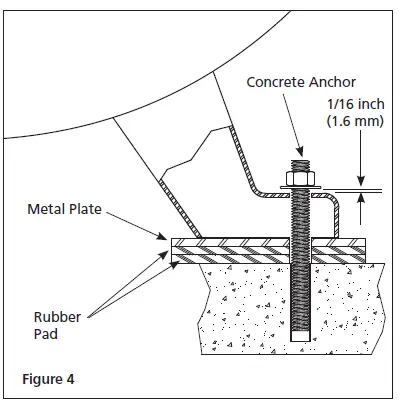 Concrete Anchor

1/16 inch
(1.6 mm)

Metal Plate

Rubber
Pad

Figure 4