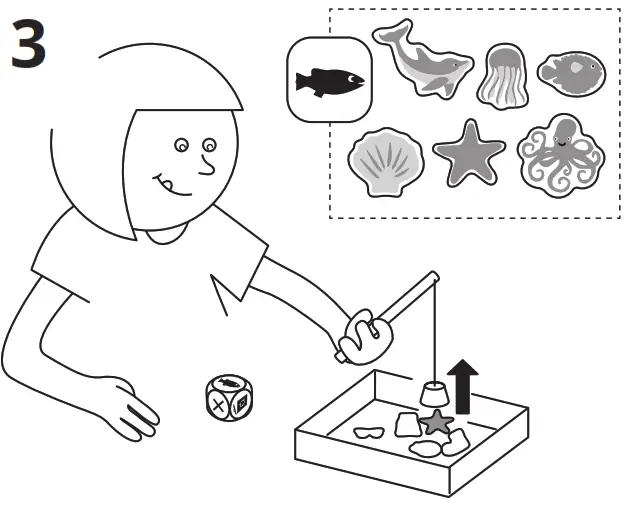 3