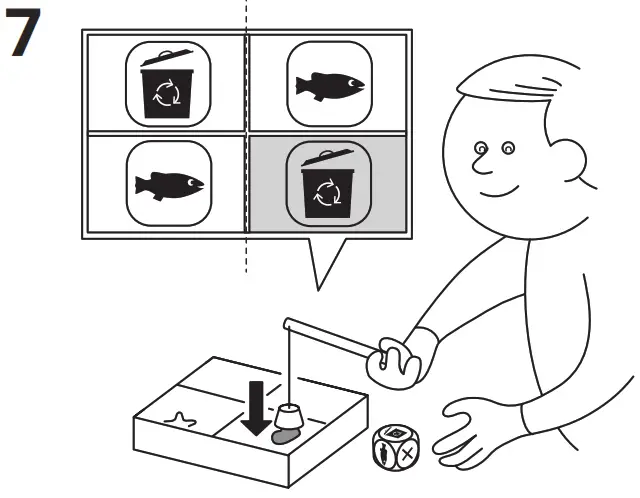 7