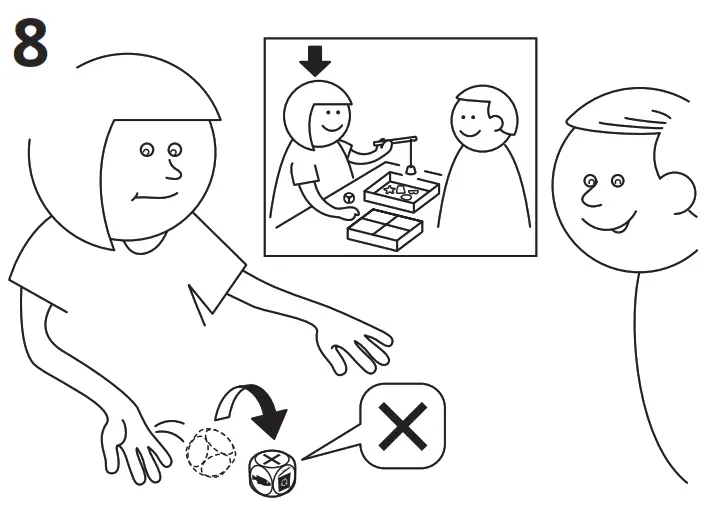 8