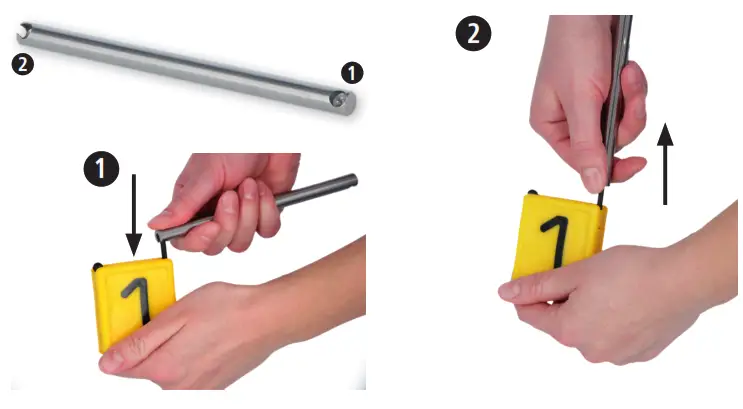 2
1
1
1
2
1