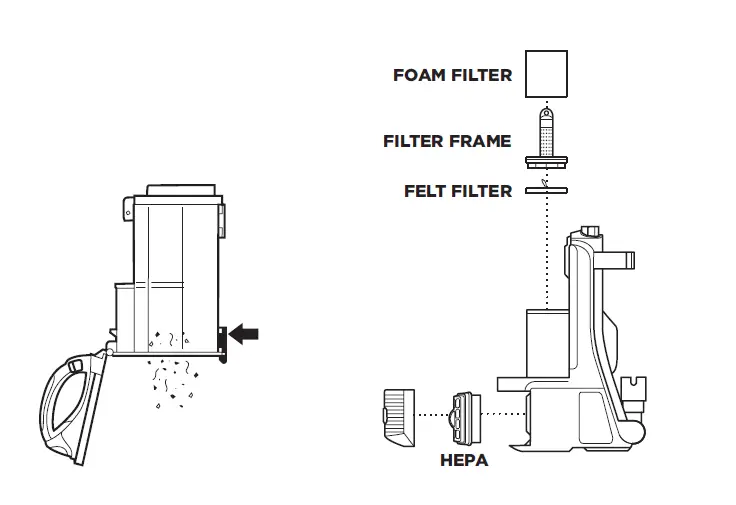 FOAM FILTER
FILTER FRAME
FELT FILTER
HEPA