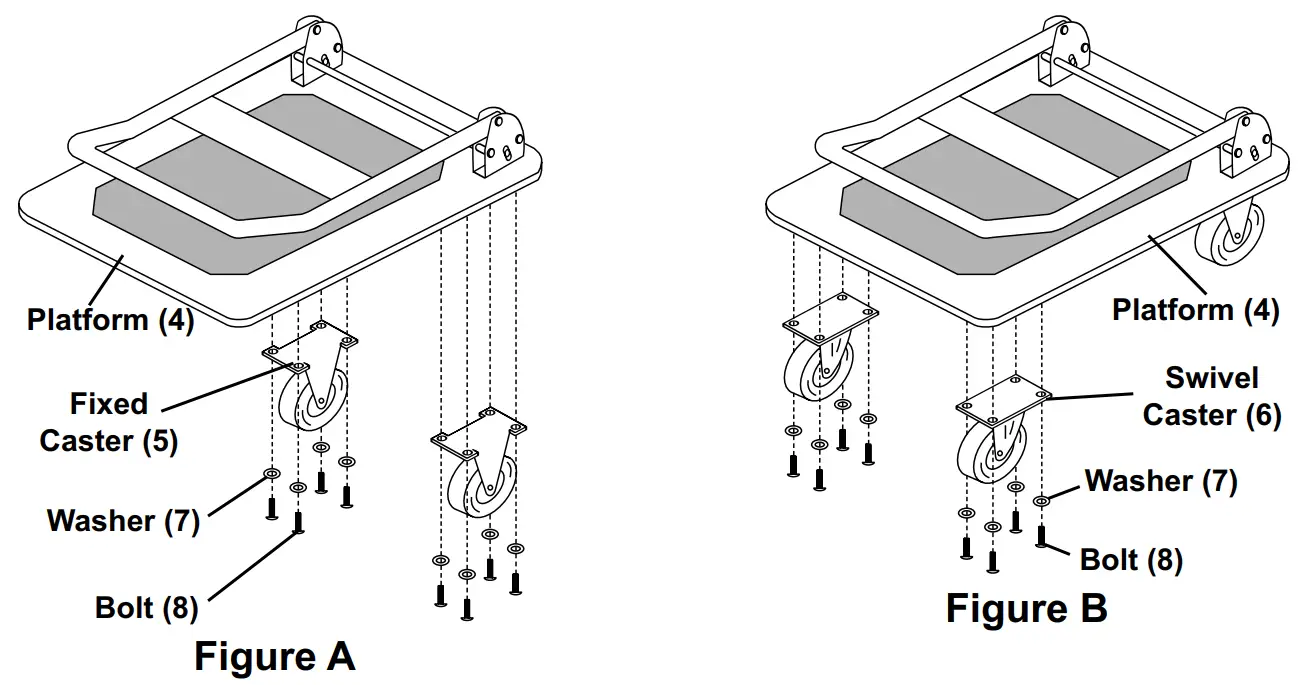 Platform (4)

Fixed Caster (5)

Washer (7)

Bolt (8)

Figure A

Platform (4)

Swivel Caster (6)

Washer (7)

Bolt (8)

Figure B