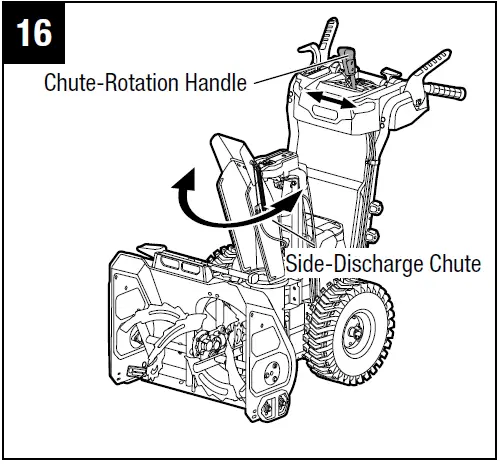 16

Chute-Rotation Handle

Side-Discharge Chute