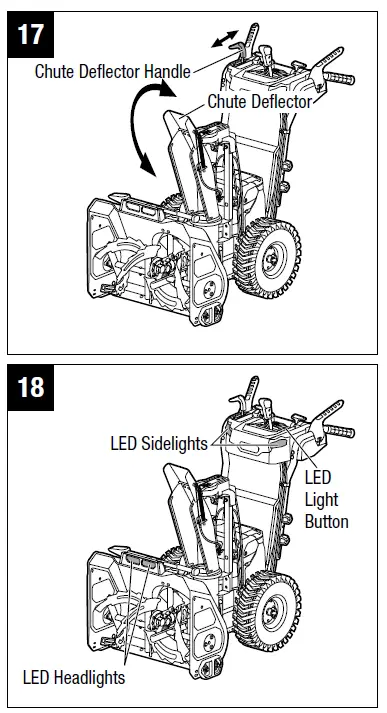 17

Chute Deflector Handle

Chute Deflector

18

LED Sidelights

LED Light Button

LED Headlights