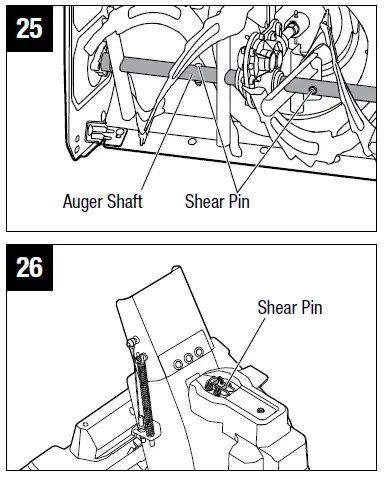 25

Auger Shaft

Shear Pin

26

Shear Pin