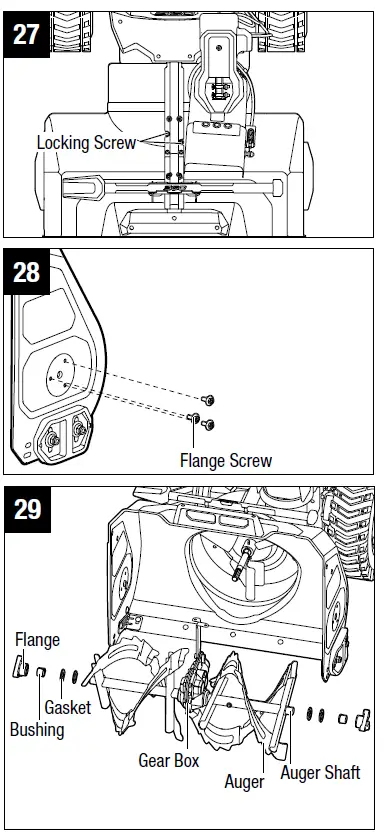 27

Locking Screw

28

Flange Screw

29

Flange

Gasket

Bushing

Gear Box

Auger

Auger Shaft