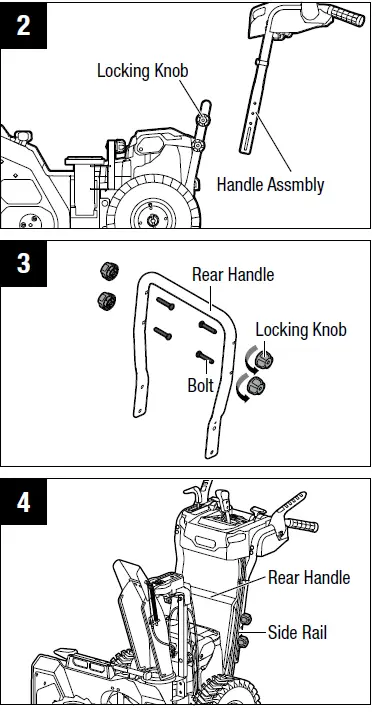 2

Locking Knob

Handle Assmbly

3

Rear Handle

Locking Knob

Bolt

4

Rear Handle

Side Rail