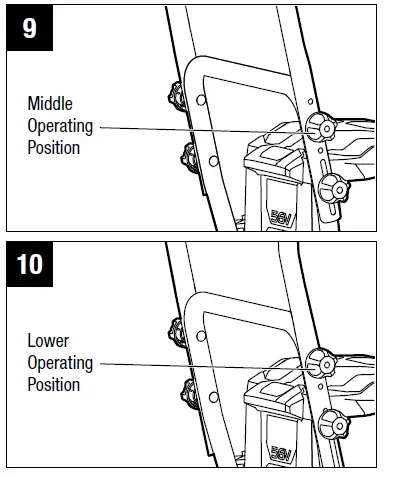 9

Middle Operating Position

56V

10

Lower Operating Position

56V