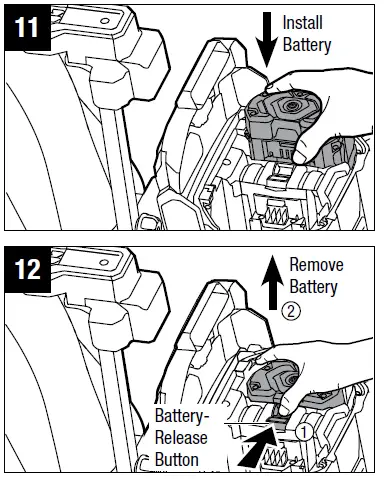 11

Install Battery

12

Remove Battery

②

Battery-Release Button

①