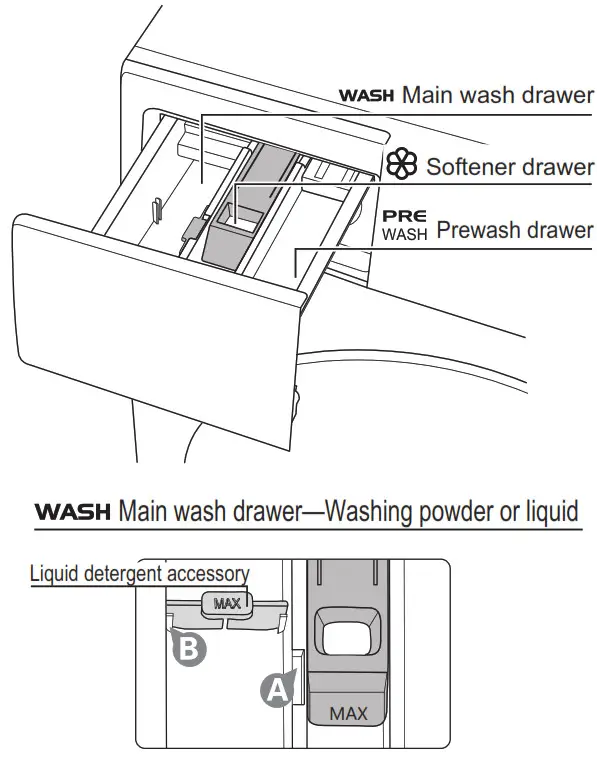 WASH Main wash drawer

Softener drawer

PRE WASH Prewash drawer

WASH Main wash drawer—Washing powder or liquid

Liquid detergent accessory

MAX

B

A

MAX