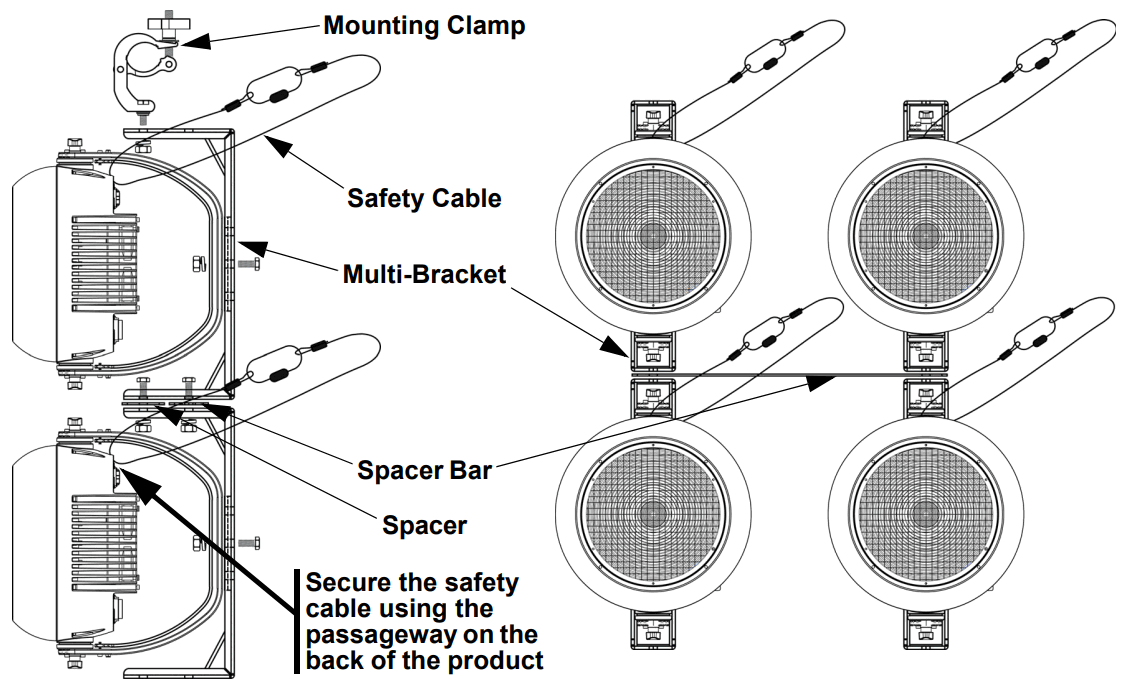 Mounting Clamp

Safety Cable

Multi-Bracket

Spacer Bar

Spacer

Secure the safety cable using the passageway on the back of the product