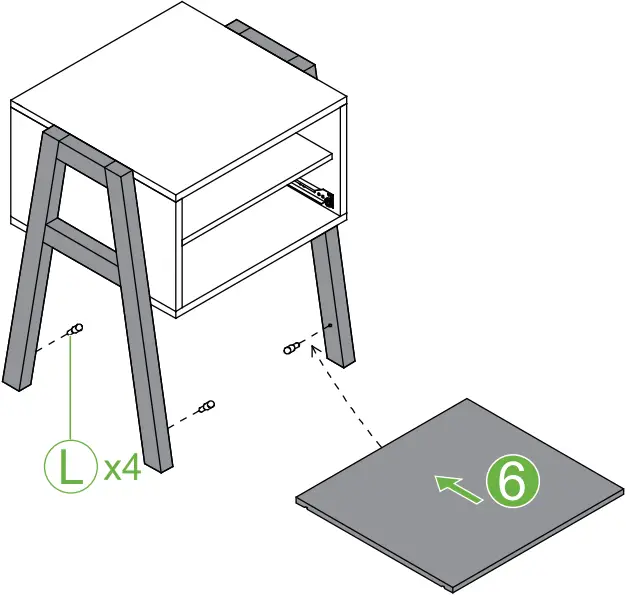 L x4

6