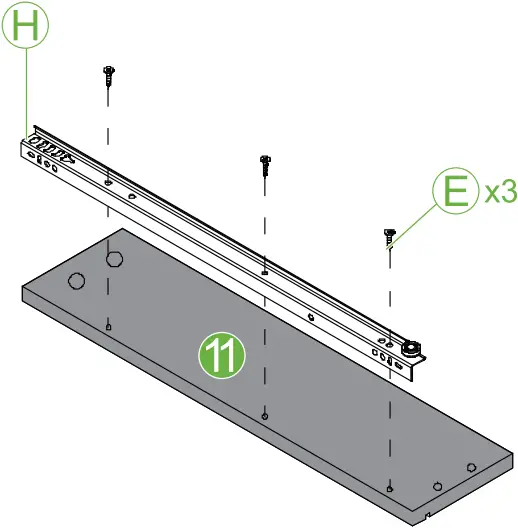 H
E x3
11