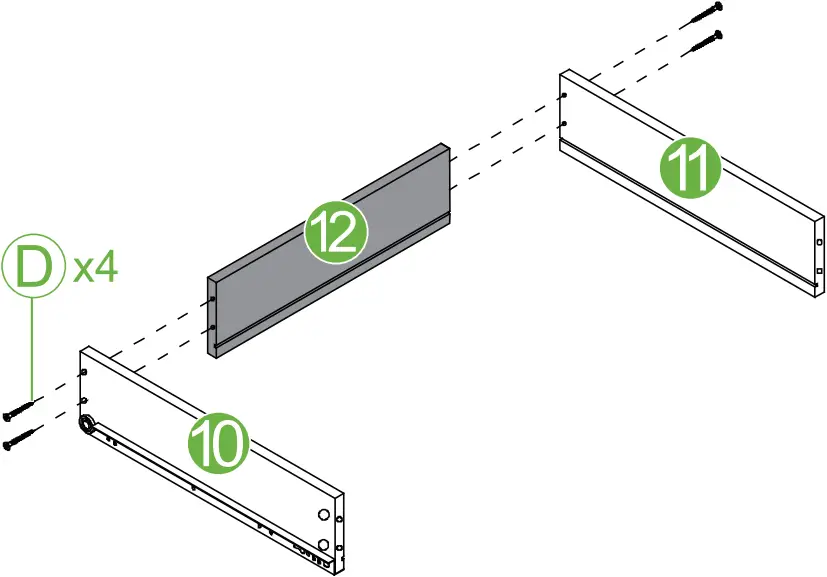 D x4

12

11

10