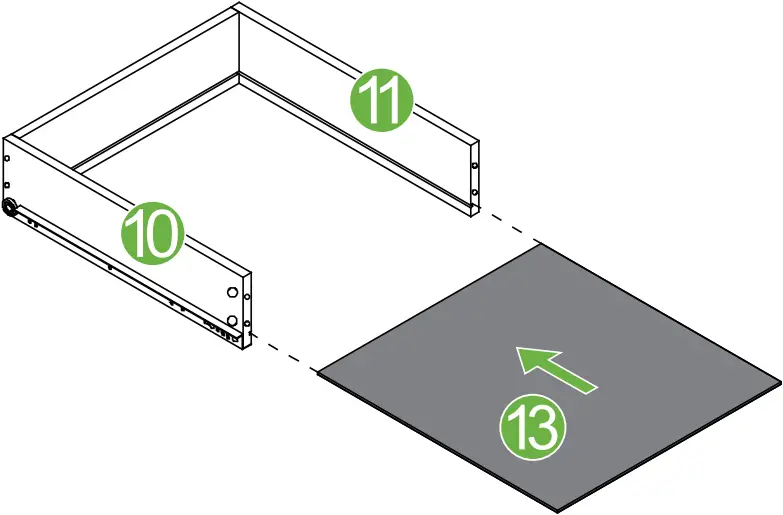 11
10
13