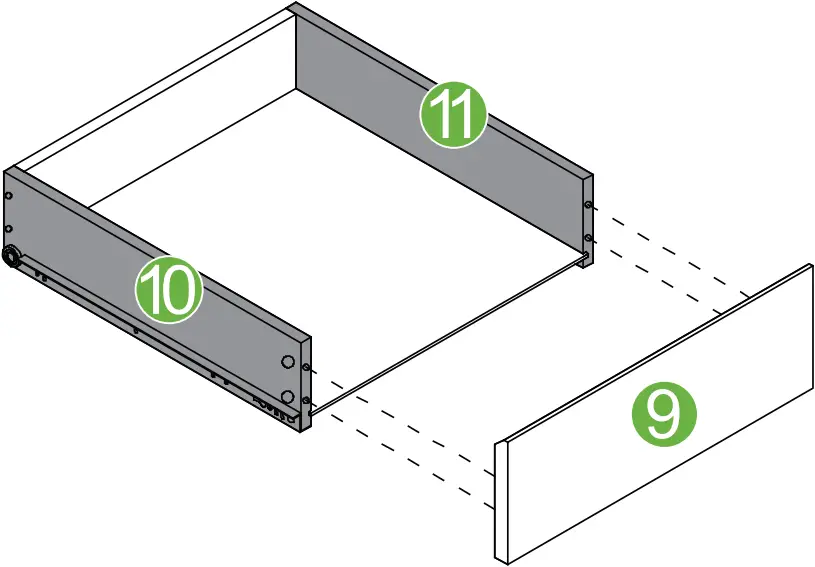 11

10

9