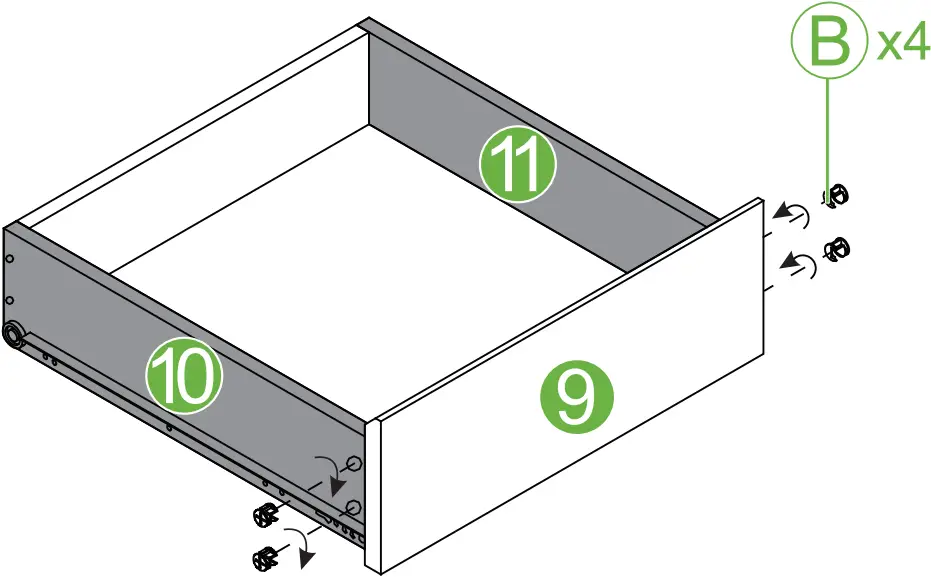 B x4

11

10

9