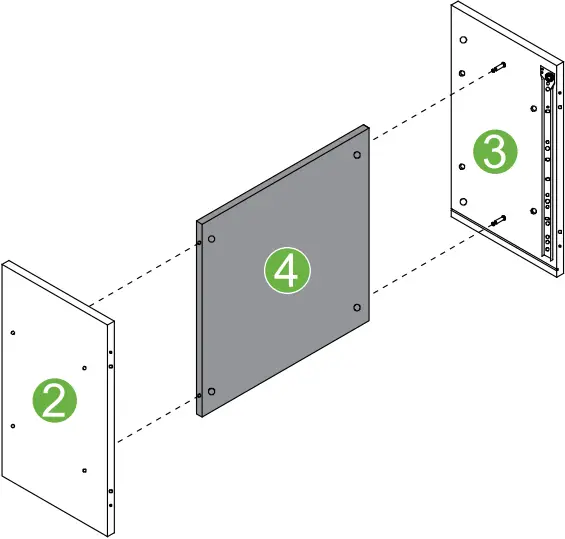 3

4

2