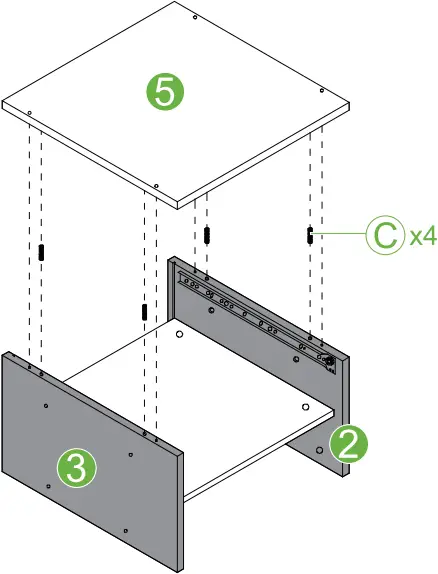 5

C x4

2

3