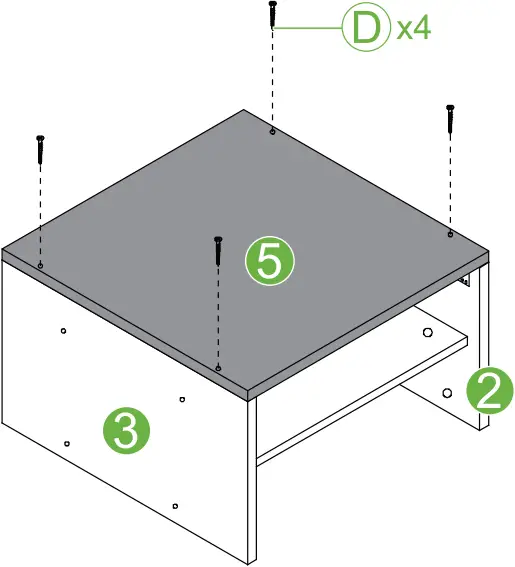 D x4

5

2

3