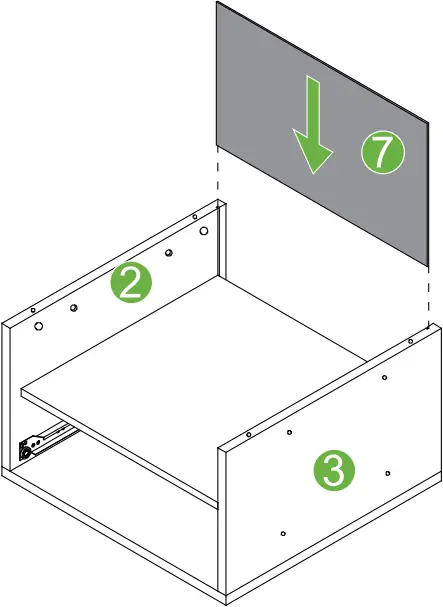 7
2
3