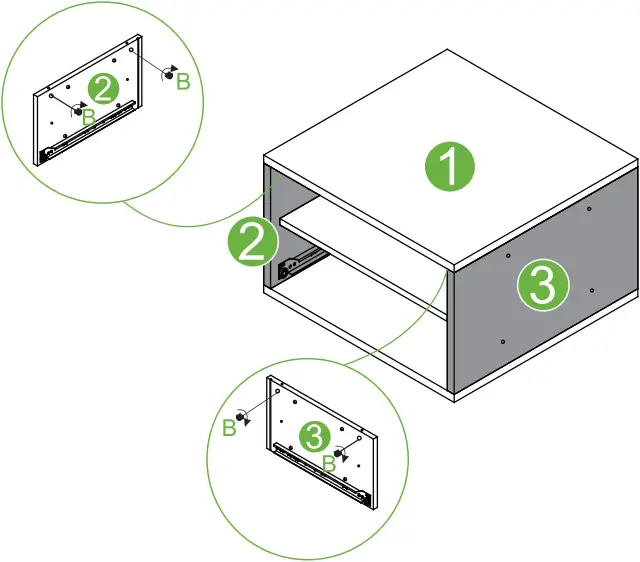 2
B
B
1
2
3
B
3
B