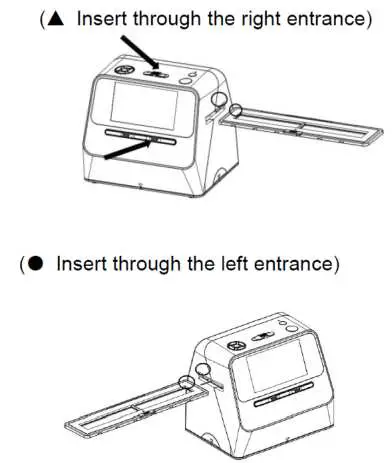 (▲ Insert through the right entrance)

(● Insert through the left entrance)