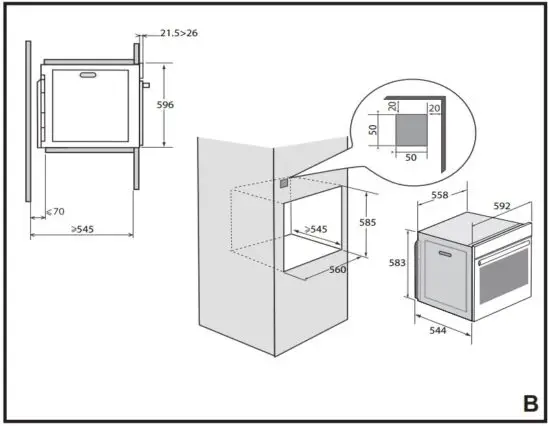 21.5>26

596

⩽70

⩾545

20
20
50
50

⩾545

585

560

558

592

583

544

B