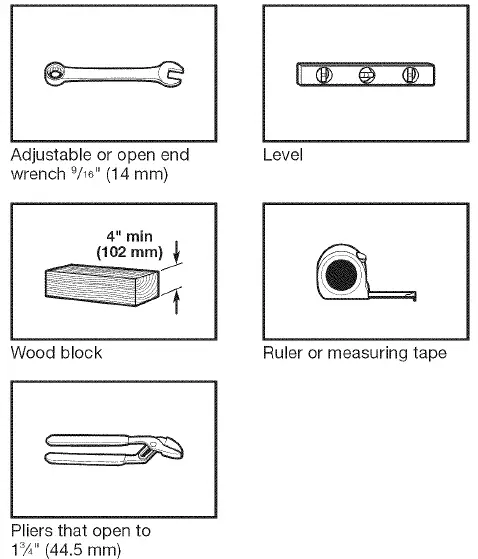 Adjustable or open end wrench $\frac{9}{16}$" (14 mm)

Level

4" min
(102 mm)

Wood block

Ruler or measuring tape

Pliers that open to $1\frac{3}{4}$" (44.5 mm)