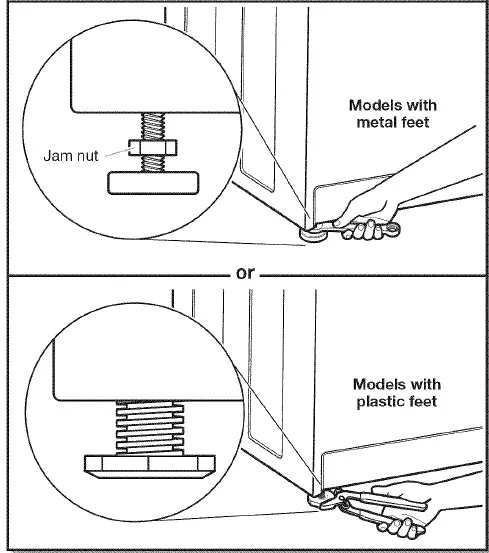 Jam nut

Models with metal feet

or

Models with plastic feet