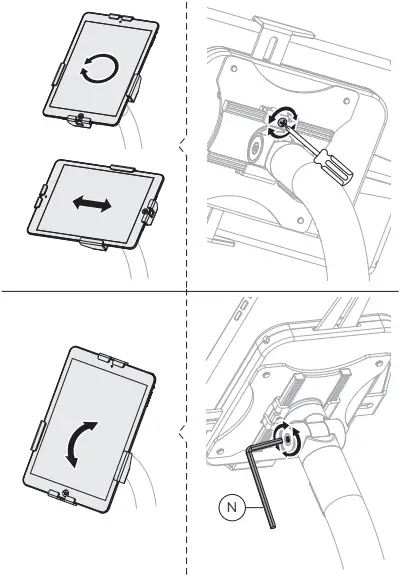 N