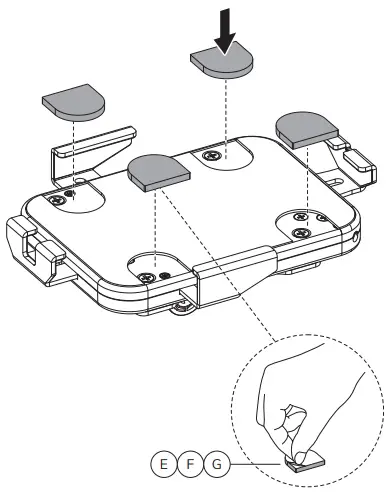 E F G